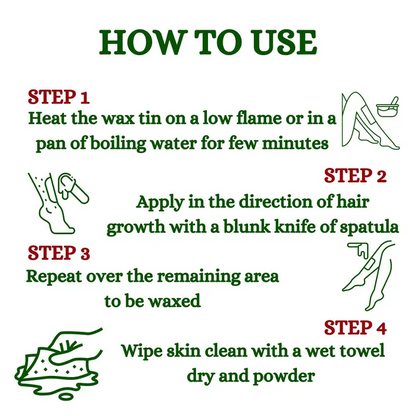 HOW TO USE

STEP 1
Heat the wax tin on a low flame or in a pan of boiling water for few minutes

STEP 2
Apply in the direction of hair growth with a blunk knife of spatula

STEP 3
Repeat over the remaining area to be waxed

STEP 4
Wipe skin clean with a wet towel dry and powder