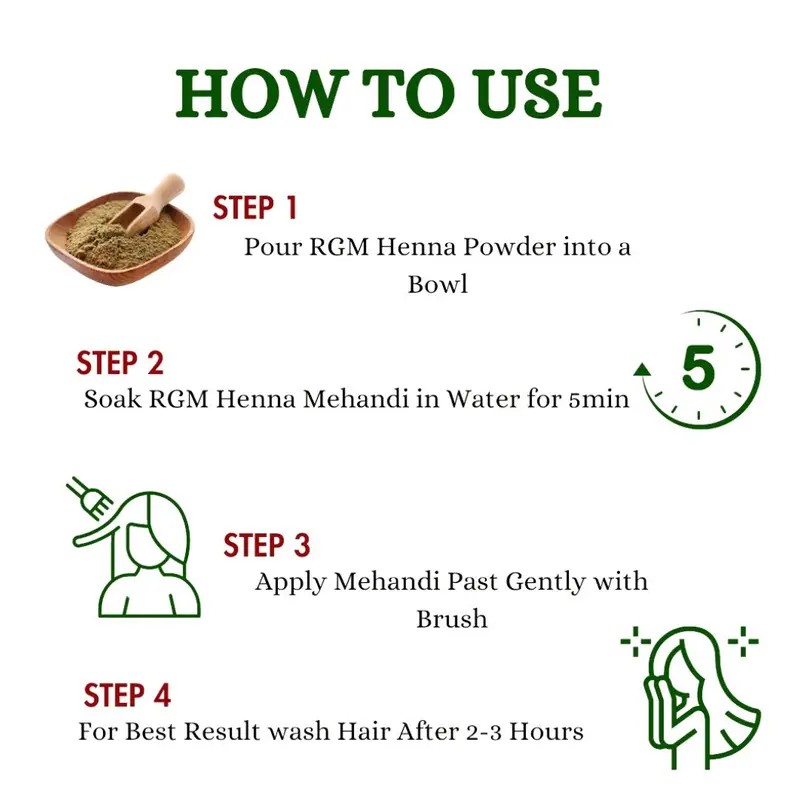 HOW TO USE

STEP 1
Pour RGM Henna Powder into a Bowl

STEP 2
Soak RGM Henna Mehandi in Water for 5min

5

STEP 3
Apply Mehandi Past Gently with Brush

STEP 4
For Best Result wash Hair After 2-3 Hours