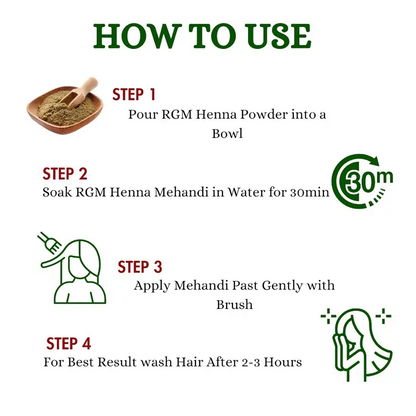 HOW TO USE

STEP 1
Pour RGM Henna Powder into a Bowl

STEP 2
Soak RGM Henna Mehandi in Water for 30min

30m

STEP 3
Apply Mehandi Past Gently with Brush

STEP 4
For Best Result wash Hair After 2-3 Hours