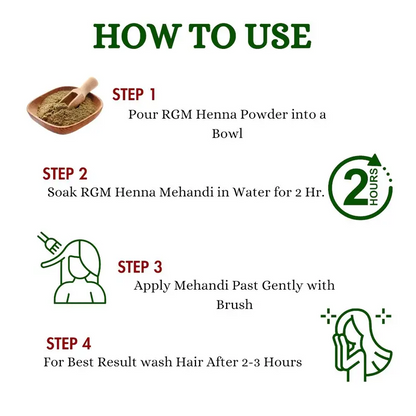 HOW TO USE

STEP 1
Pour RGM Henna Powder into a Bowl

STEP 2
Soak RGM Henna Mehandi in Water for 2 Hr.

2 HOURS

STEP 3
Apply Mehandi Past Gently with Brush

STEP 4
For Best Result wash Hair After 2-3 Hours